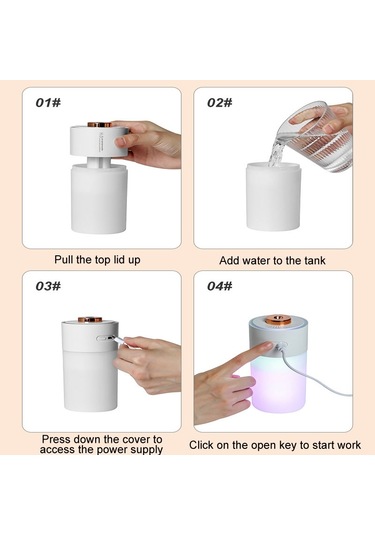 01#

Pull the top lid up

02#

Add water to the tank

03#

Press down the cover to access the power supply

04#

Click on the open key to start work