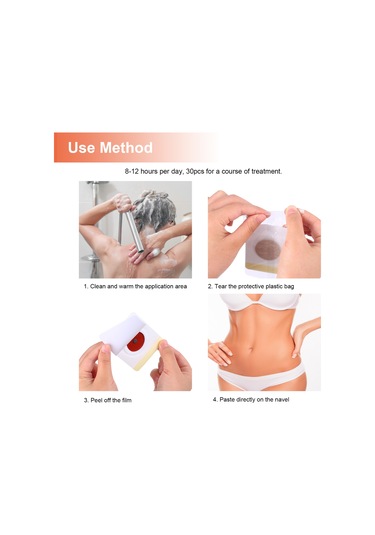 Use Method

8-12 hours per day, 30pcs for a course of treatment.

1. Clean and warm the application area

2. Tear the protective plastic bag

3. Peel off the film

4. Paste directly on the navel