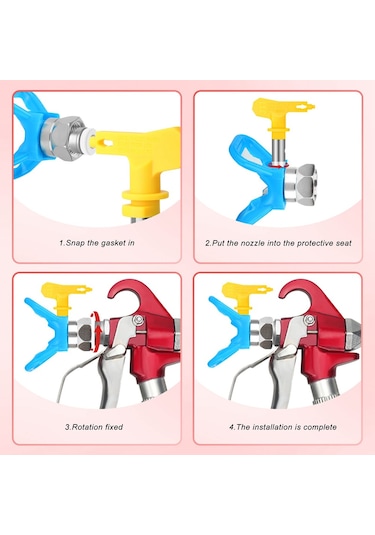 1.Snap the gasket in

2.Put the nozzle into the protective seat

3.Rotation fixed

4.The installation is complete