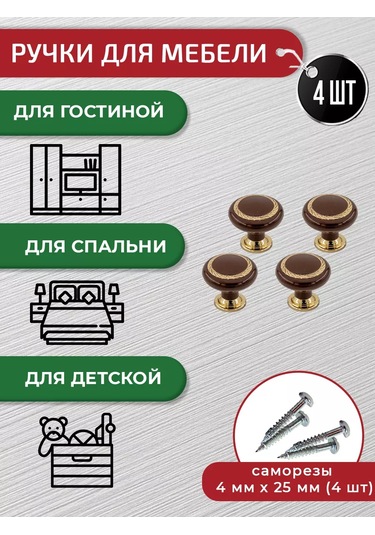 РУЧКИ ДЛЯ МЕБЕЛИ

4 ШТ

ДЛЯ ГОСТИНОЙ

ДЛЯ СПАЛЬНИ

ДЛЯ ДЕТСКОЙ

саморезы
4 мм х 25 мм (4 шт)