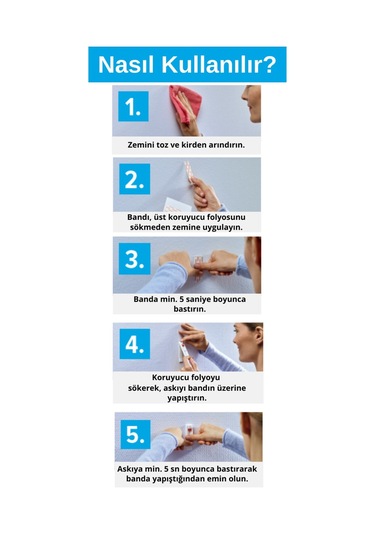 Nasıl Kullanılır?

1.

Zemini toz ve kirden arındırın.

2.

Bandı, üst koruyucu folyosunu sökmeden zemine uygulayın.

3.

Banda min. 5 saniye boyunca bastırın.

4.

Koruyucu folyoyu sökerek, askıyı bandın üzerine yapıştırın.

5.

Askıya min. 5 sn boyunca bastırarak banda yapıştığından emin olun.