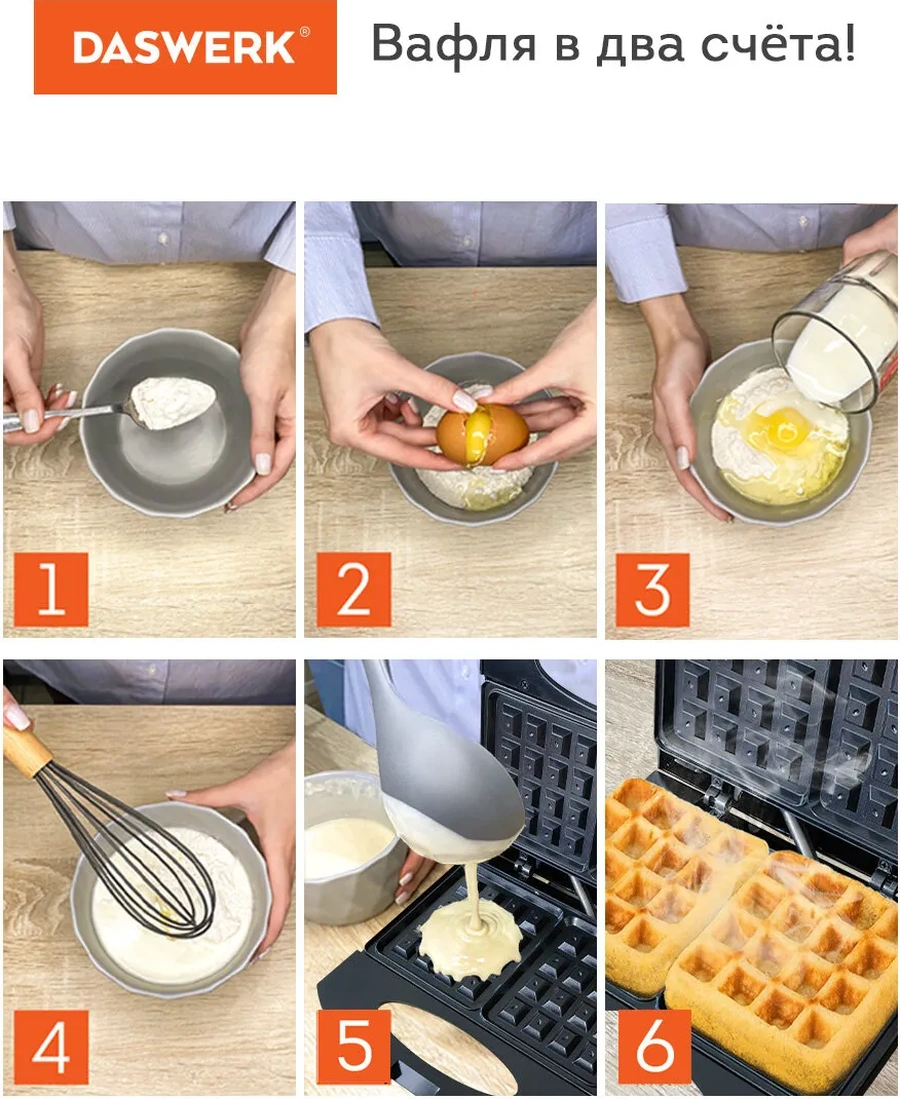 DASWERK®

Вафля в два счёта!

1

2

3

4

5

6