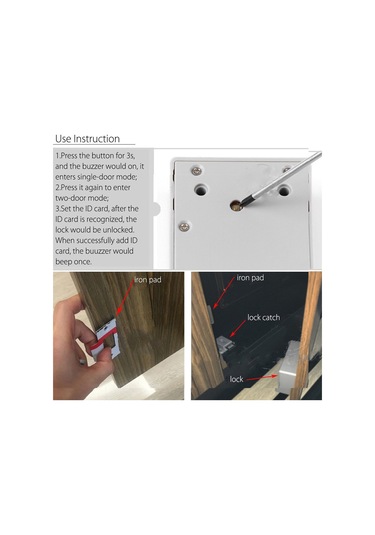 Use Instruction

1.Press the button for 3s, and the buzzer would on, it enters single-door mode;
2.Press it again to enter two-door mode;
3.Set the ID card, after the ID card is recognized, the lock would be unlocked. When successfully add ID card, the buuzzer would beep once.

iron pad

iron pad

lock catch

lock