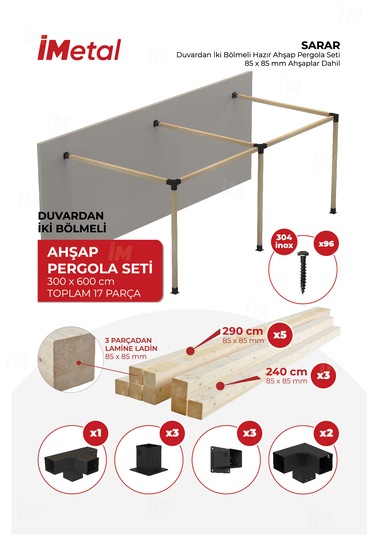 İMetal

SARAR
Duvardan İki Bölmeli Hazır Ahşap Pergola Seti
85 x 85 mm Ahşaplar Dahil

DUVARDAN
İKİ BÖLMELİ

AHŞAP
PERGOLA SETİ
300 x 600 cm
TOPLAM 17 PARÇA

304 inox
x96

3 PARÇADAN
LAMİNE LADİN
85 x 85 mm

290 cm
85 x 85 mm
x5

240 cm
85 x 85 mm
x3

x1

x3

x3

x2