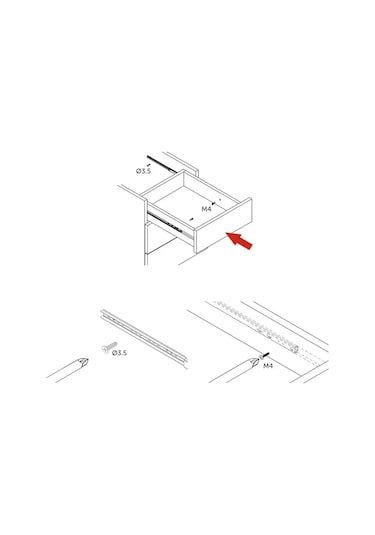 Ø3.5

M4

Ø3.5

M4