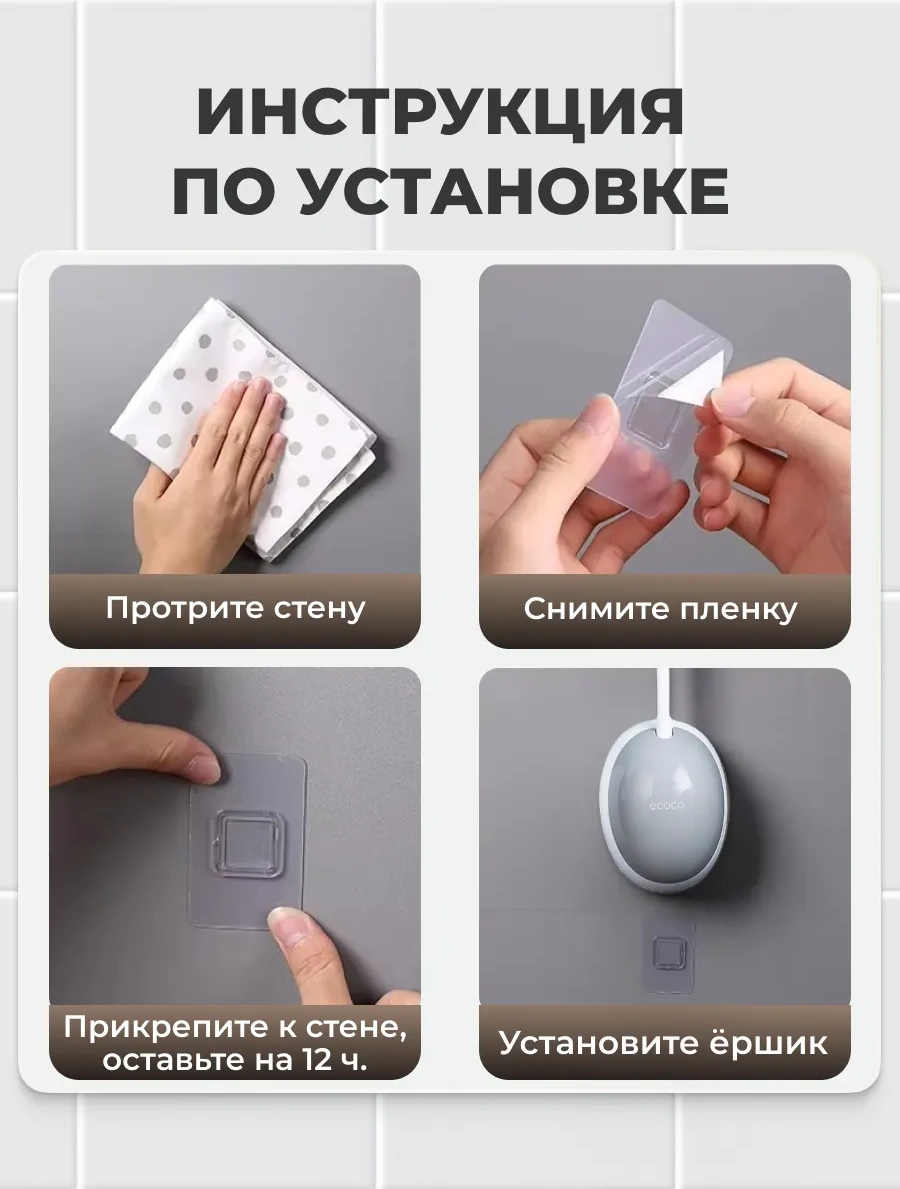 ИНСТРУКЦИЯ ПО УСТАНОВКЕ

Протрите стену

Снимите пленку

Прикрепите к стене, оставьте на 12 ч.

ecoco

Установите ёршик