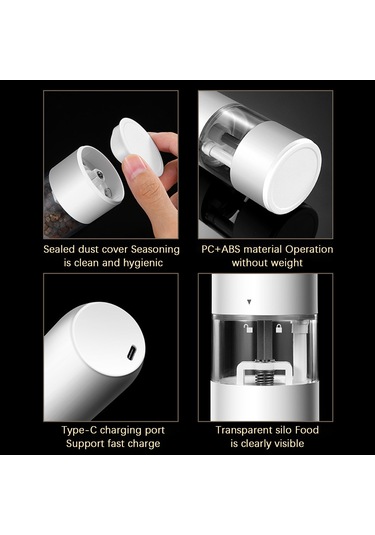 Sealed dust cover Seasoning is clean and hygienic

PC+ABS material Operation without weight

Type-C charging port Support fast charge

Transparent silo Food is clearly visible