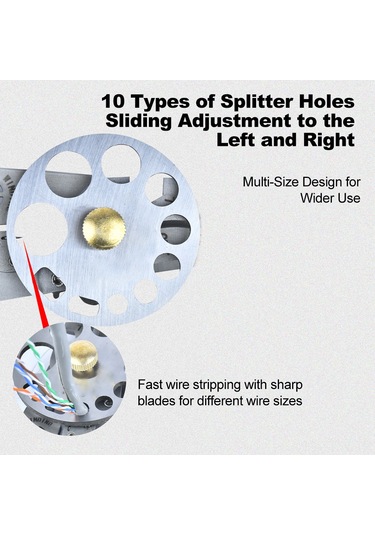 10 Types of Splitter Holes Sliding Adjustment to the Left and Right

Multi-Size Design for Wider Use

Fast wire stripping with sharp blades for different wire sizes