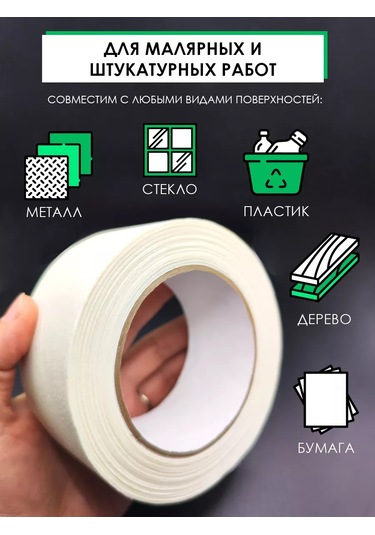 ДЛЯ МАЛЯРНЫХ И ШТУКАТУРНЫХ РАБОТ

СОВМЕСТИМ С ЛЮБЫМИ ВИДАМИ ПОВЕРХНОСТЕЙ:

МЕТАЛЛ

СТЕКЛО

ПЛАСТИК

ДЕРЕВО

БУМАГА