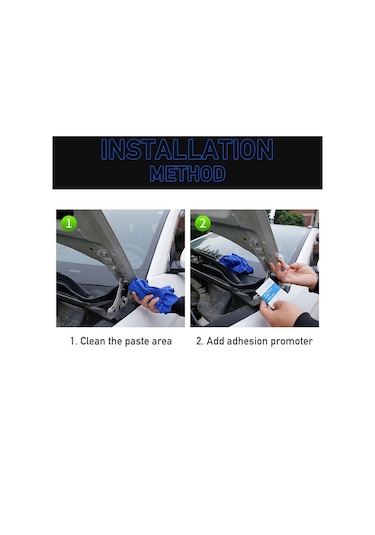 INSTALLATION
METHOD

1

2

1. Clean the paste area

2. Add adhesion promoter