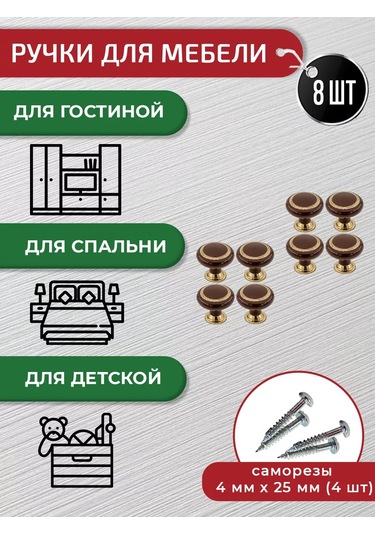 РУЧКИ ДЛЯ МЕБЕЛИ

8 ШТ

ДЛЯ ГОСТИНОЙ

ДЛЯ СПАЛЬНИ

ДЛЯ ДЕТСКОЙ

саморезы
4 мм х 25 мм (4 шт)