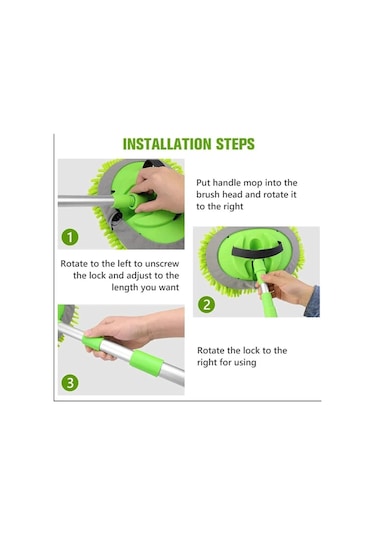 INSTALLATION STEPS

1

Put handle mop into the brush head and rotate it to the right

Rotate to the left to unscrew the lock and adjust to the length you want

2

3

Rotate the lock to the right for using