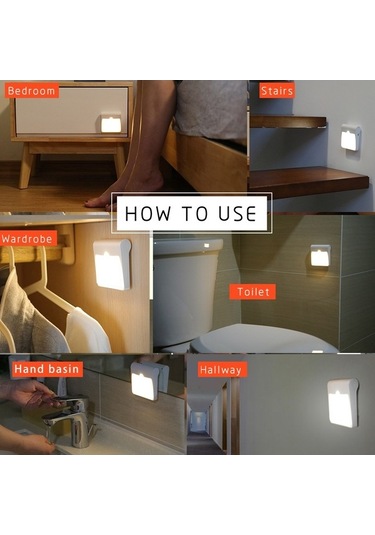 Bedroom

Stairs

HOW TO USE

Wardrobe

Toilet

Hand basin

Hallway