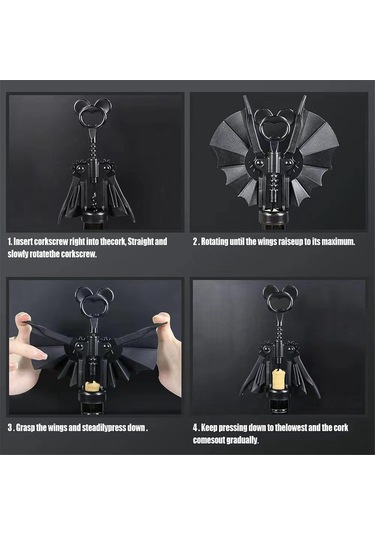 1. Insert corkscrew right into thecork, Straight and slowly rotatethe corkscrew.

2 . Rotating until the wings raiseup to its maximum.

3 . Grasp the wings and steadilypress down .

4 . Keep pressing down to thelowest and the cork comesout gradually.