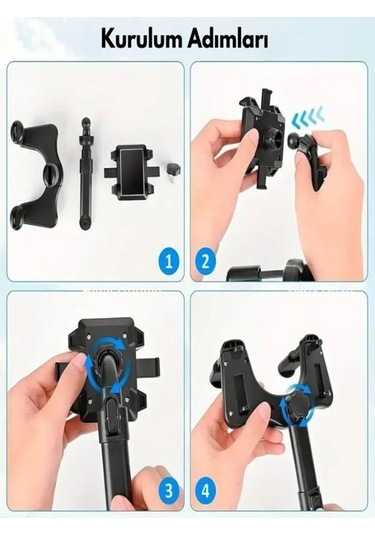 Kurulum Adımları

1

2

3

4