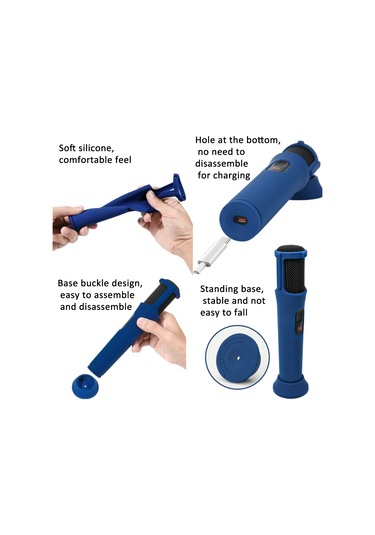 Soft silicone, comfortable feel

Hole at the bottom, no need to disassemble for charging

Base buckle design, easy to assemble and disassemble

Standing base, stable and not easy to fall