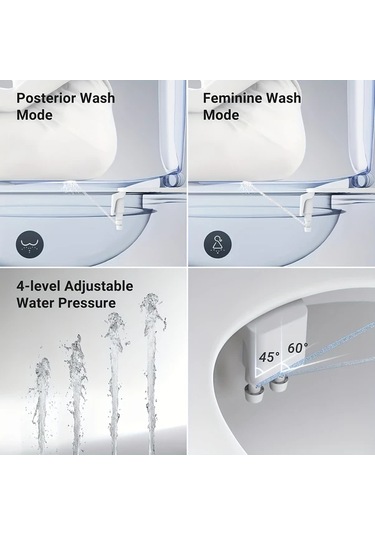 Posterior Wash Mode

Feminine Wash Mode

4-level Adjustable Water Pressure

45°

60°