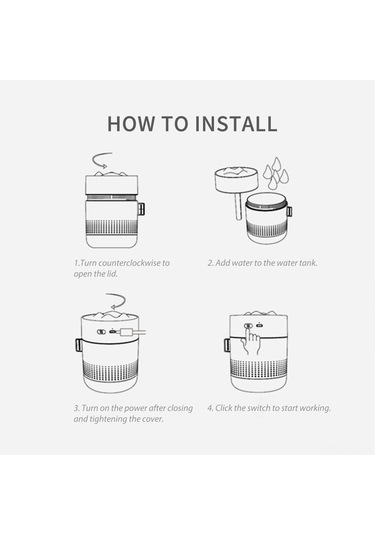 HOW TO INSTALL

1.Turn counterclockwise to open the lid.

2. Add water to the water tank.

3. Turn on the power after closing and tightening the cover.

4. Click the switch to start working.