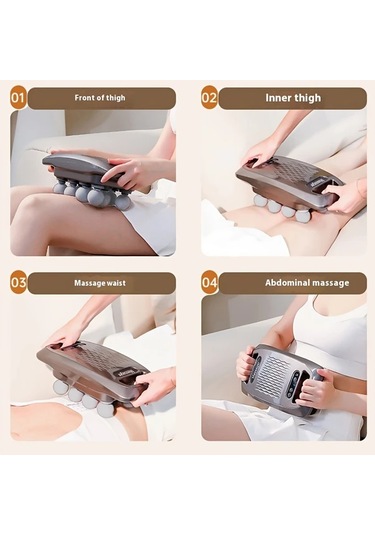 01 Front of thigh

02 Inner thigh

03 Massage waist

04 Abdominal massage