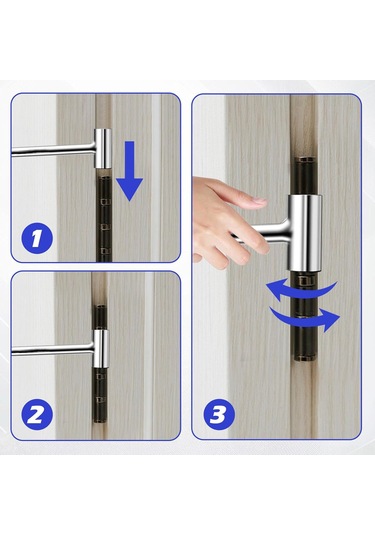 1

2

3