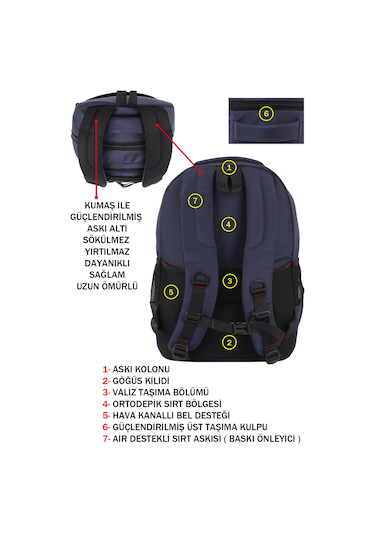 6

1

7

4

3

5

2

KUMAŞ İLE
GÜÇLENDİRİLMİŞ
ASKI ALTI
SÖKÜLMEZ
YIRTILMAZ
DAYANIKLI
SAĞLAM
UZUN ÖMÜRLÜ

1- ASKI KOLONU
2- GÖĞÜS KİLİDİ
3- VALİZ TAŞIMA BÖLÜMÜ
4- ORTODEPİK SIRT BÖLGESİ
5- HAVA KANALLI BEL DESTEĞİ
6- GÜÇLENDİRİLMİŞ ÜST TAŞIMA KULPU
7- AİR DESTEKLİ SIRT ASKISI ( BASKI ÖNLEYİCİ )