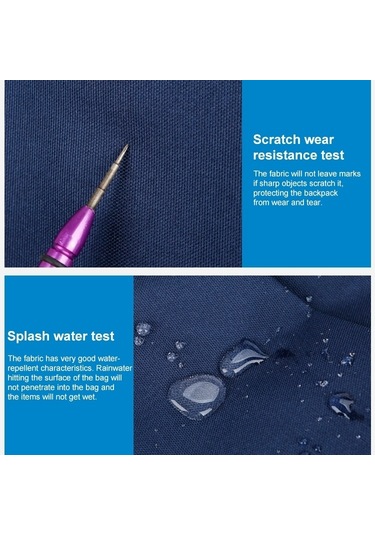 Scratch wear resistance test

The fabric will not leave marks if sharp objects scratch it, protecting the backpack from wear and tear.

Splash water test

The fabric has very good water-repellent characteristics. Rainwater hitting the surface of the bag will not penetrate into the bag and the items will not get wet.