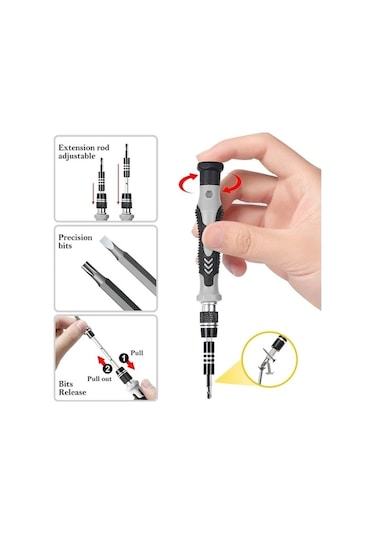 Extension rod adjustable

Precision bits

1 Pull
2 Pull out

Bits Release