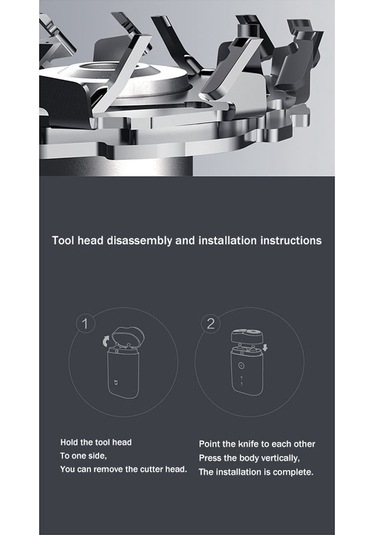 Tool head disassembly and installation instructions

1

2

Hold the tool head
To one side,
You can remove the cutter head.

Point the knife to each other
Press the body vertically,
The installation is complete.