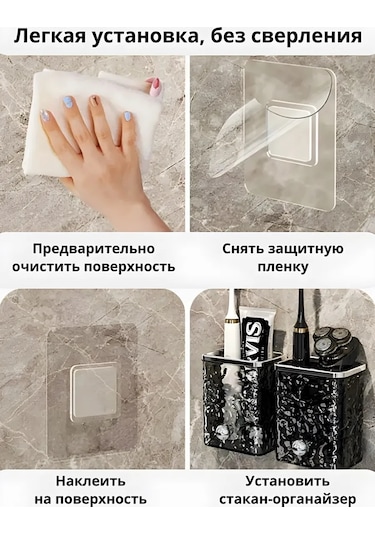 Легкая установка, без сверления

Предварительно очистить поверхность

Снять защитную пленку

VIS

Наклеить на поверхность

Установить стакан-органайзер