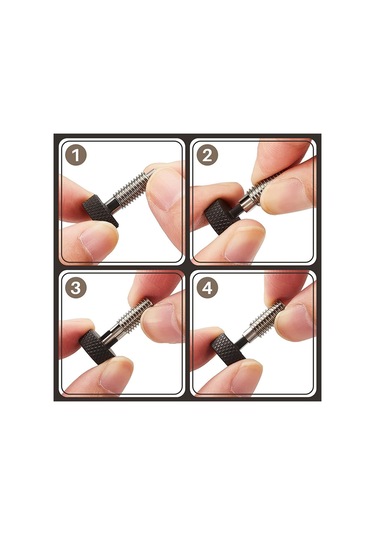 1
2
3
4