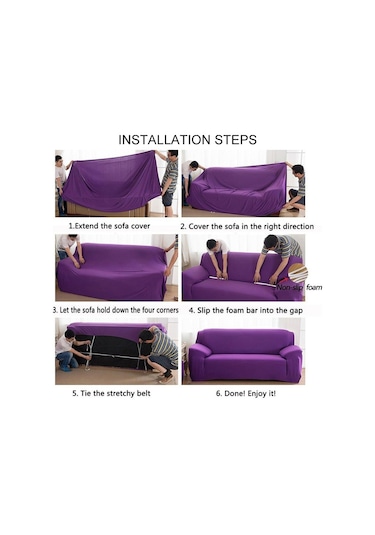 INSTALLATION STEPS

1.Extend the sofa cover

2. Cover the sofa in the right direction

3. Let the sofa hold down the four corners

Non-slip foam

4. Slip the foam bar into the gap

5. Tie the stretchy belt

6. Done! Enjoy it!