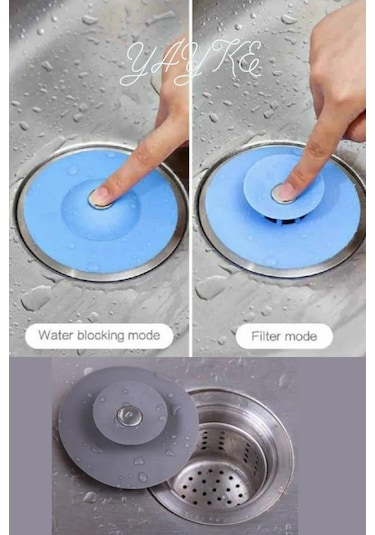 YAYKE

Water blocking mode

Filter mode