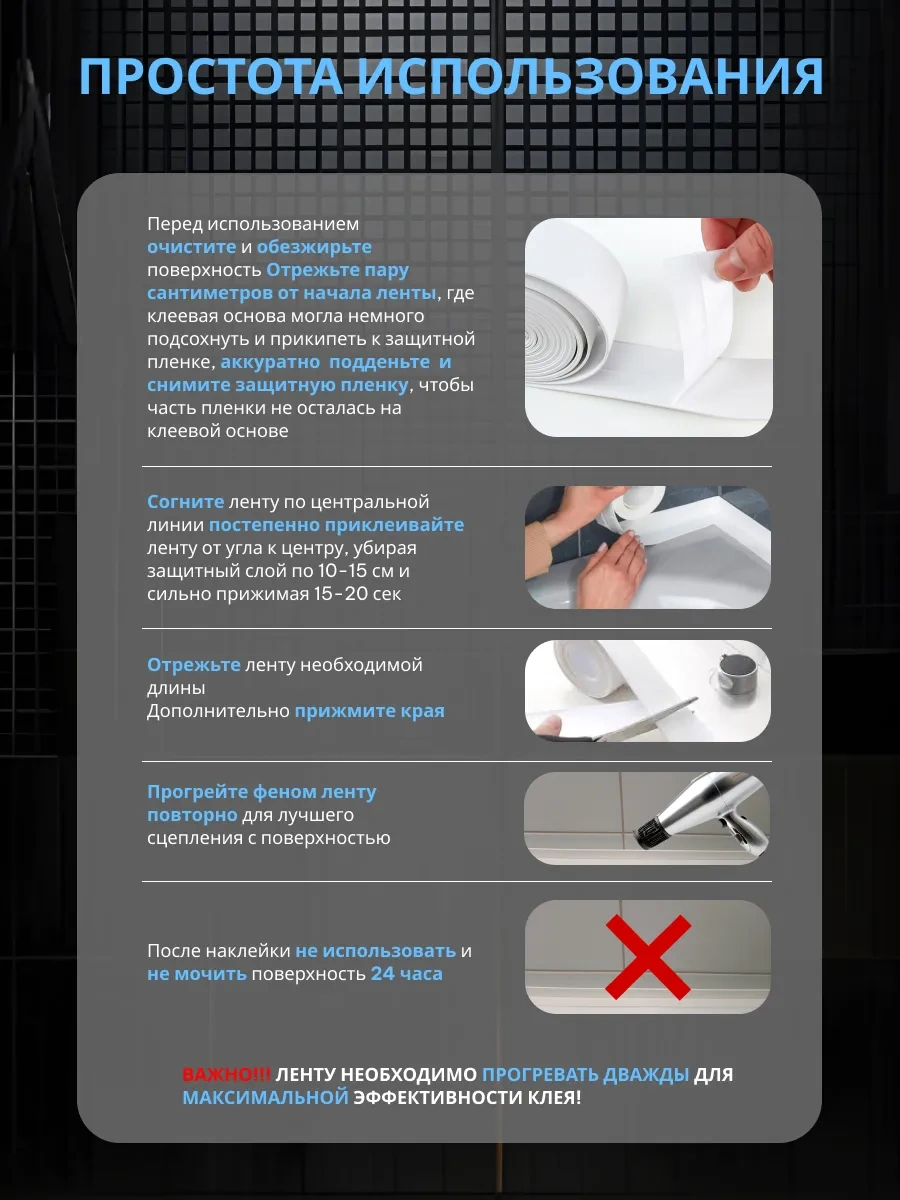 ПРОСТОТА ИСПОЛЬЗОВАНИЯ

Перед использованием очистите и обезжирьте поверхность Отрежьте пару сантиметров от начала ленты, где клеевая основа могла немного подсохнуть и прикипеть к защитной пленке, аккуратно подденьте и снимите защитную пленку, чтобы часть пленки не осталась на клеевой основе

Согните ленту по центральной линии постепенно приклеивайте ленту от угла к центру, убирая защитный слой по 10-15 см и сильно прижимая 15-20 сек

Отрежьте ленту необходимой длины
Дополнительно прижмите края

Прогрейте феном ленту повторно для лучшего сцепления с поверхностью

После наклейки не использовать и не мочить поверхность 24 часа

ВАЖНО!!! ЛЕНТУ НЕОБХОДИМО ПРОГРЕВАТЬ ДВАЖДЫ ДЛЯ МАКСИМАЛЬНОЙ ЭФФЕКТИВНОСТИ КЛЕЯ!