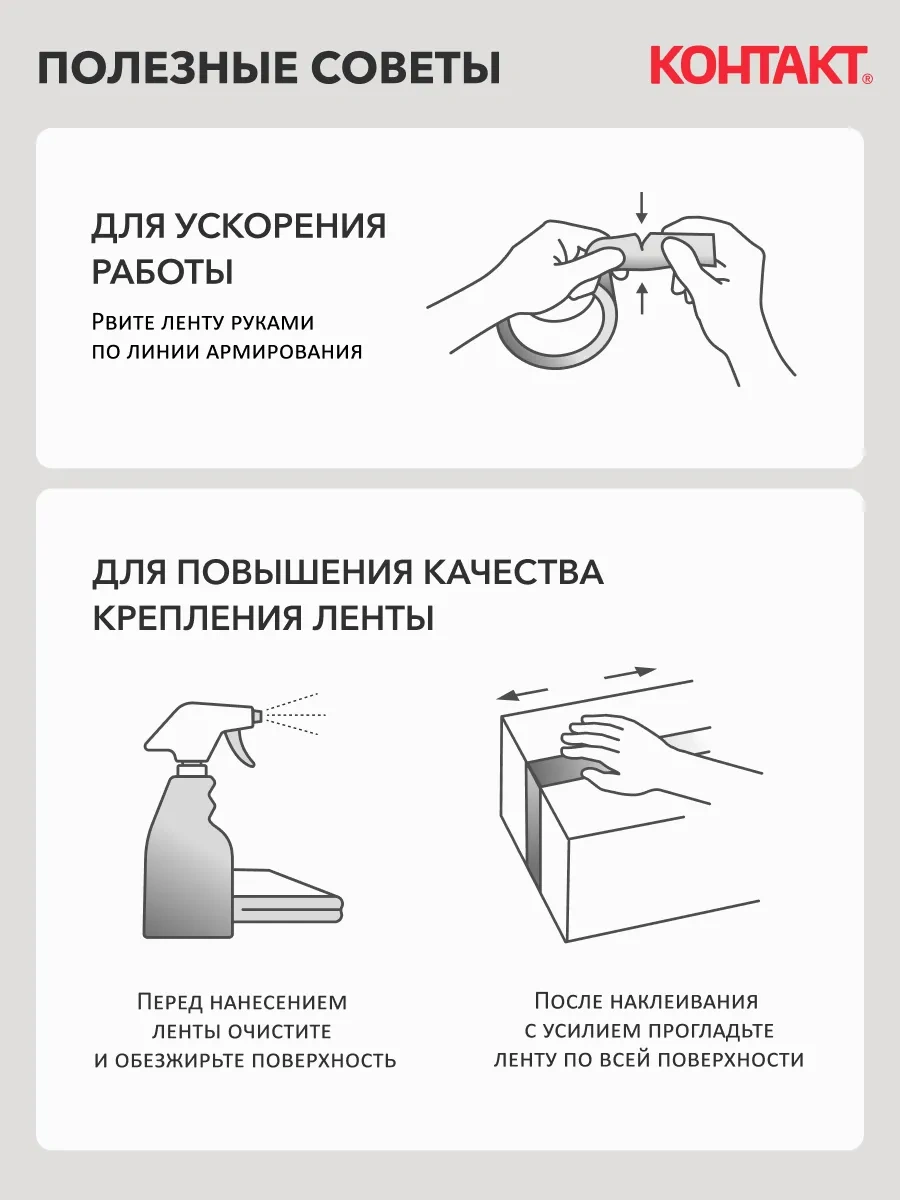 ПОЛЕЗНЫЕ СОВЕТЫ

КОНТАКТ®

ДЛЯ УСКОРЕНИЯ РАБОТЫ

Рвите ленту руками по линии армирования

ДЛЯ ПОВЫШЕНИЯ КАЧЕСТВА КРЕПЛЕНИЯ ЛЕНТЫ

Перед нанесением ленты очистите и обезжирьте поверхность

После наклеивания с усилием прогладьте ленту по всей поверхности