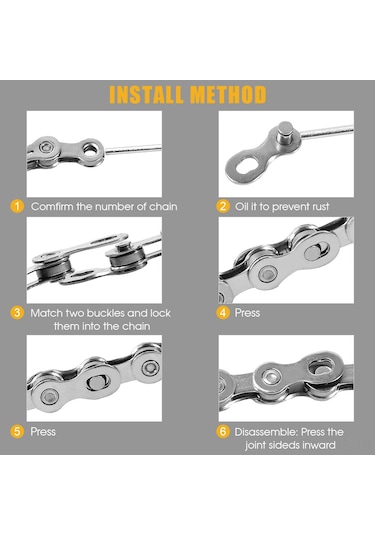 INSTALL METHOD

1 Comfirm the number of chain

2 Oil it to prevent rust

3 Match two buckles and lock them into the chain

4 Press

5 Press

6 Disassemble: Press the joint sideds inward