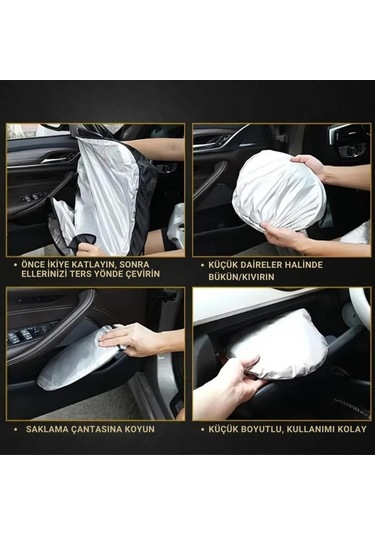 • ÖNCE İKİYE KATLAYIN, SONRA ELLERİNİZİ TERS YÖNDE ÇEVİRİN

• KÜÇÜK DAİRELER HALİNDE BÜKÜN/KIVIRIN

• SAKLAMA ÇANTASINA KOYUN

• KÜÇÜK BOYUTLU, KULLANIMI KOLAY