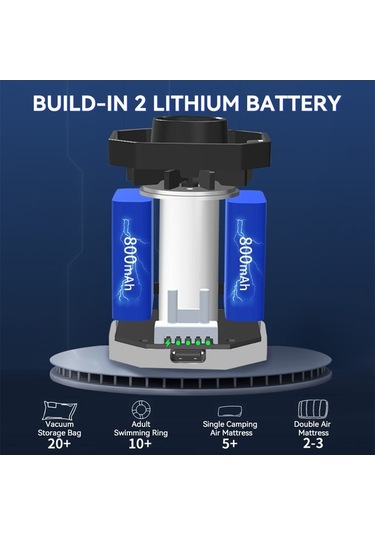 BUILD-IN 2 LITHIUM BATTERY

800mAh

800mAh

Vacuum Storage Bag
20+

Adult Swimming Ring
10+

Single Camping Air Mattress
5+

Double Air Mattress
2-3