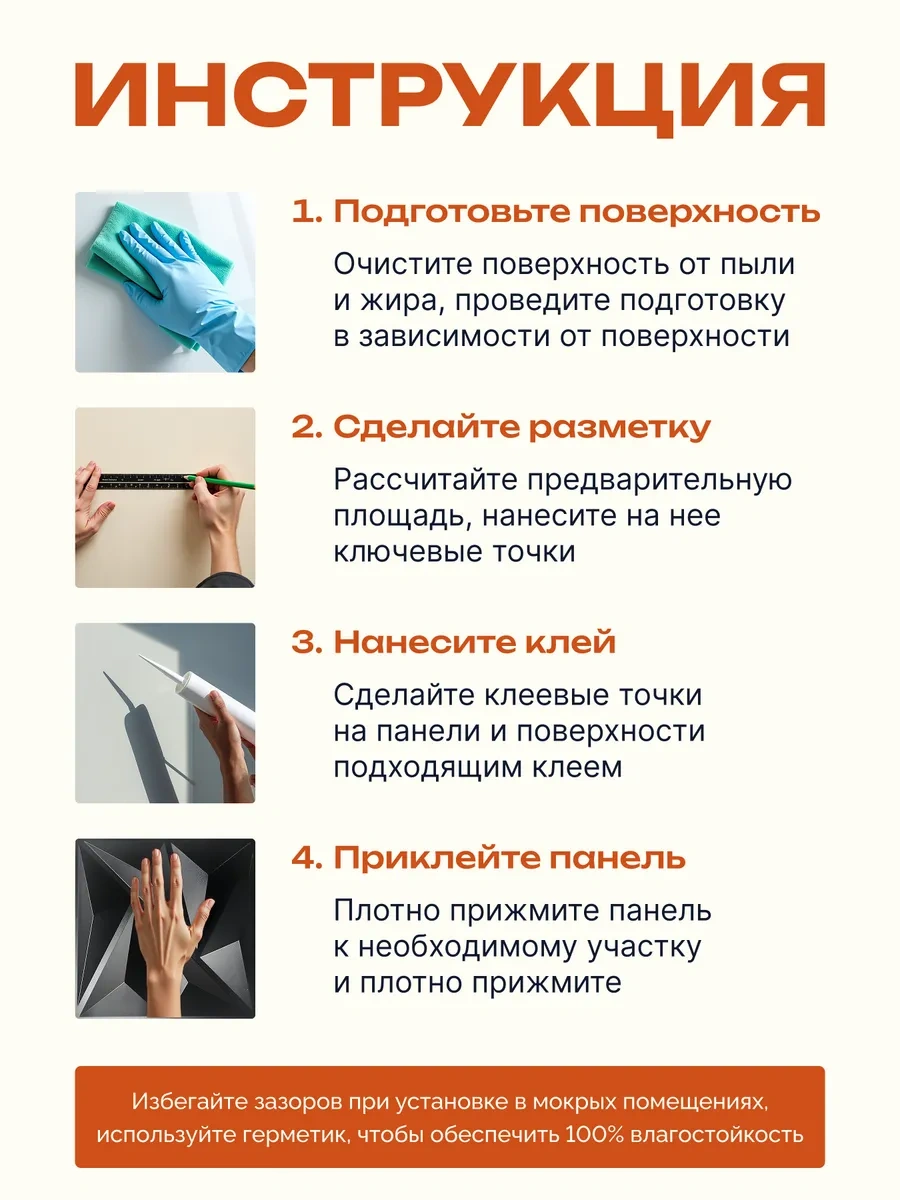 ИНСТРУКЦИЯ

1. Подготовьте поверхность

Очистите поверхность от пыли и жира, проведите подготовку в зависимости от поверхности

2. Сделайте разметку

Рассчитайте предварительную площадь, нанесите на нее ключевые точки

3. Нанесите клей

Сделайте клеевые точки на панели и поверхности подходящим клеем

4. Приклейте панель

Плотно прижмите панель к необходимому участку и плотно прижмите

Избегайте зазоров при установке в мокрых помещениях, используйте герметик, чтобы обеспечить 100% влагостойкость