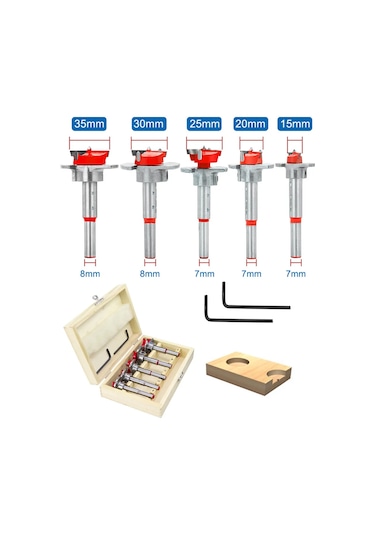 35mm 30mm 25mm 20mm 15mm

8mm 8mm 7mm 7mm 7mm