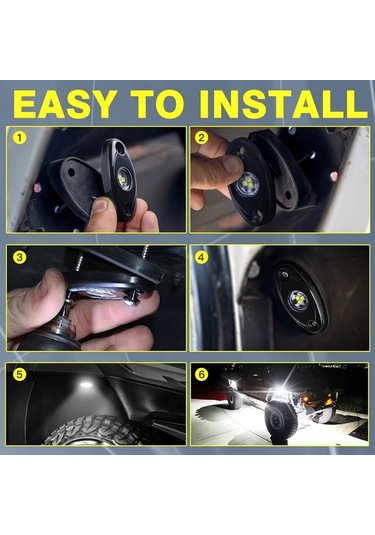 EASY TO INSTALL

1

2

3

4

5

6