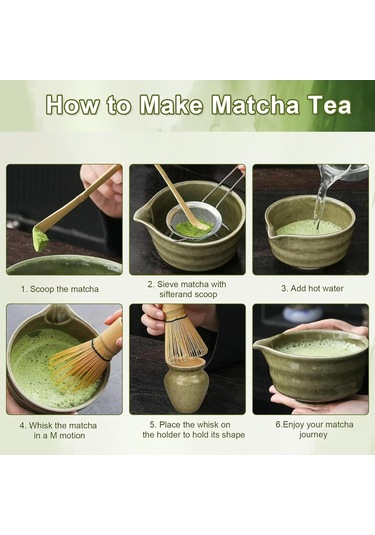 How to Make Matcha Tea

1. Scoop the matcha

2. Sieve matcha with sifterand scoop

3. Add hot water

4. Whisk the matcha in a M motion

5. Place the whisk on the holder to hold its shape

6.Enjoy your matcha journey