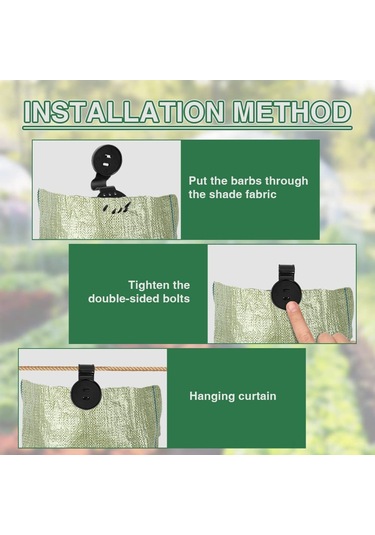 INSTALLATION METHOD

Put the barbs through the shade fabric

Tighten the double-sided bolts

Hanging curtain