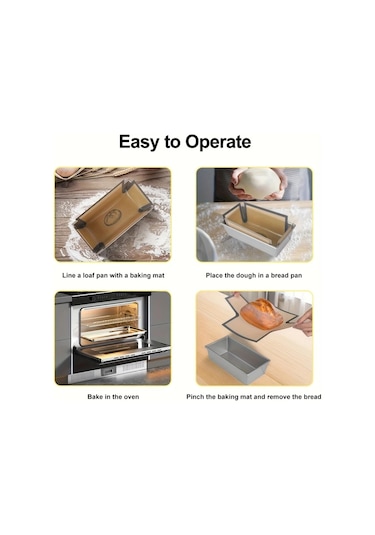 Easy to Operate

Line a loaf pan with a baking mat

Place the dough in a bread pan

Bake in the oven

Pinch the baking mat and remove the bread