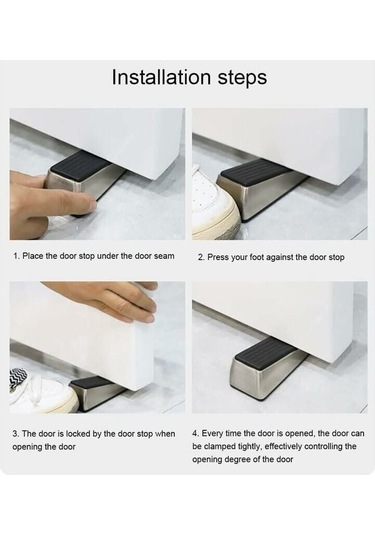 Installation steps

1. Place the door stop under the door seam

2. Press your foot against the door stop

3. The door is locked by the door stop when opening the door

4. Every time the door is opened, the door can be clamped tightly, effectively controlling the opening degree of the door