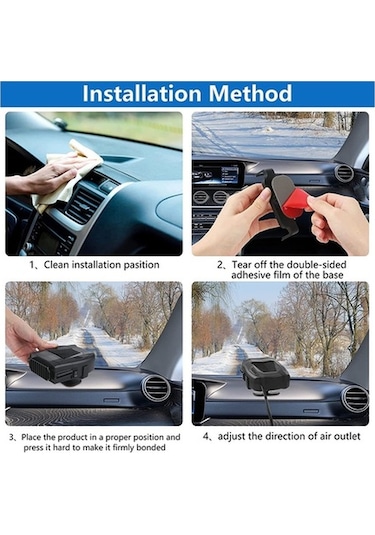 Installation Method

1、Clean installation pasition

2、Tear off the double-sided adhesive film of the base

3、Place the product in a proper position and press it hard to make it firmly bonded

4、adjust the direction of air outlet