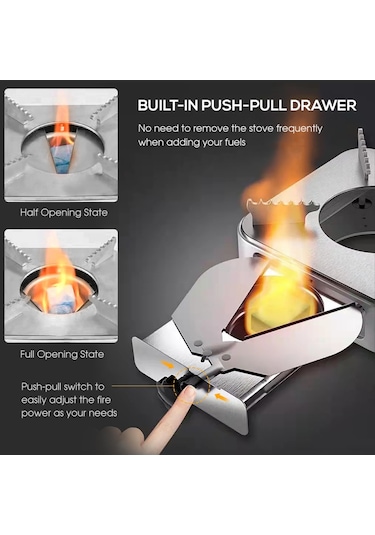 BUILT-IN PUSH-PULL DRAWER

No need to remove the stove frequently when adding your fuels

Half Opening State

Full Opening State

Push-pull switch to easily adjust the fire power as your needs