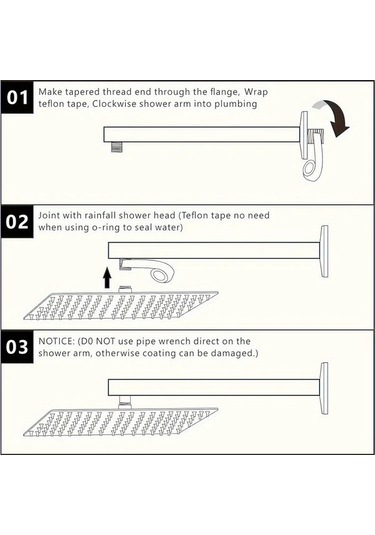 01 Make tapered thread end through the flange, Wrap teflon tape, Clockwise shower arm into plumbing

02 Joint with rainfall shower head (Teflon tape no need when using o-ring to seal water)

03 NOTICE: (D0 NOT use pipe wrench direct on the shower arm, otherwise coating can be damaged.)