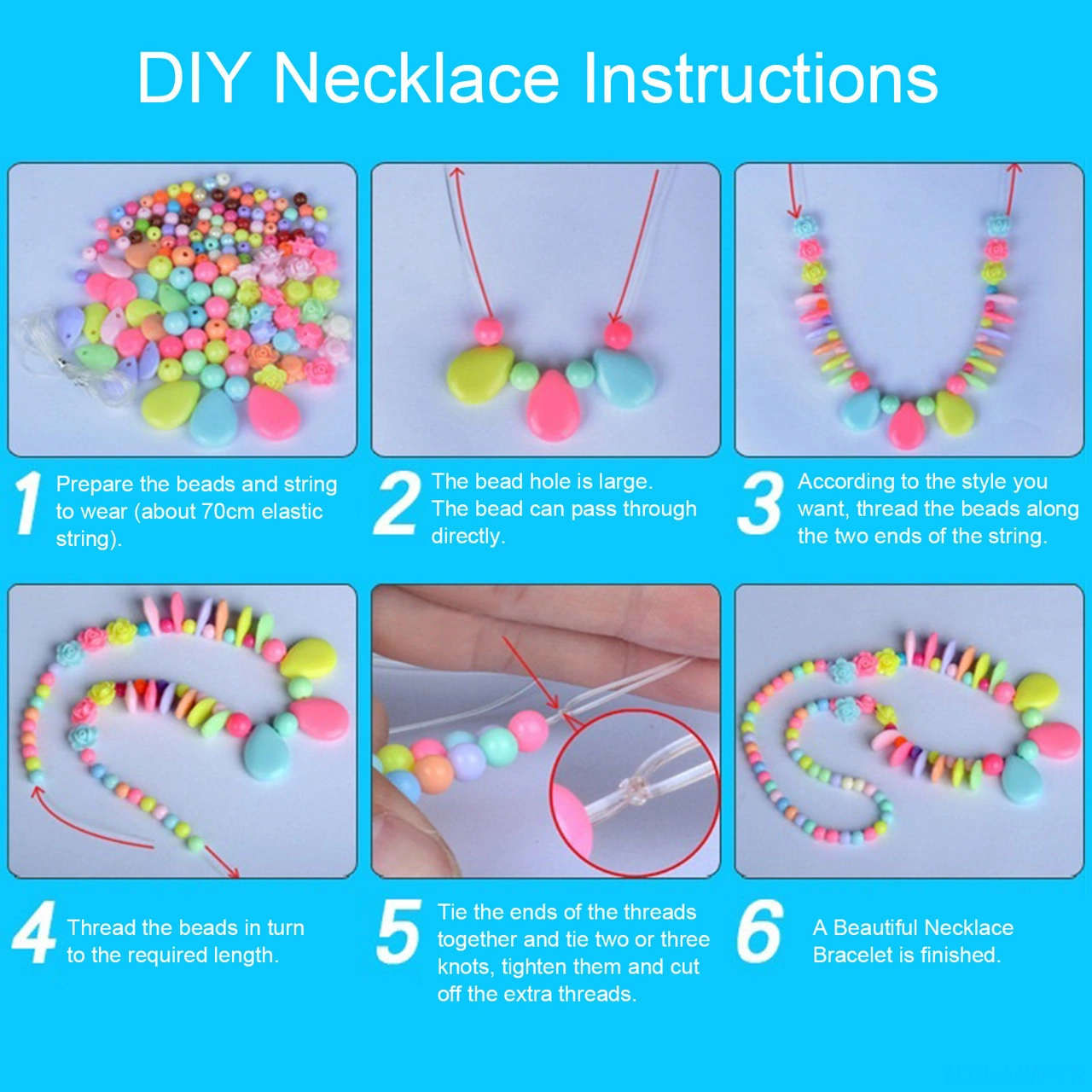 DIY Necklace Instructions

1 Prepare the beads and string to wear (about 70cm elastic string).

2 The bead hole is large. The bead can pass through directly.

3 According to the style you want, thread the beads along the two ends of the string.

4 Thread the beads in turn to the required length.

5 Tie the ends of the threads together and tie two or three knots, tighten them and cut off the extra threads.

6 A Beautiful Necklace Bracelet is finished.