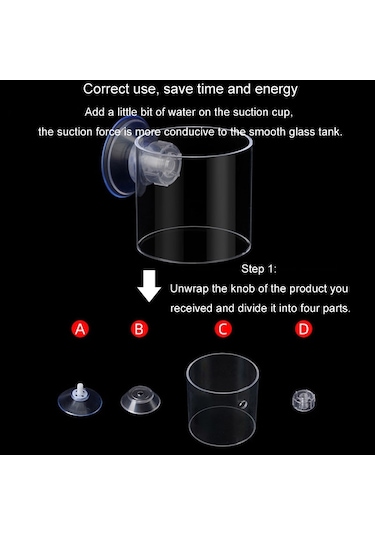 Correct use, save time and energy

Add a little bit of water on the suction cup,
the suction force is more conducive to the smooth glass tank.

Step 1:
Unwrap the knob of the product you received and divide it into four parts.

A B C D