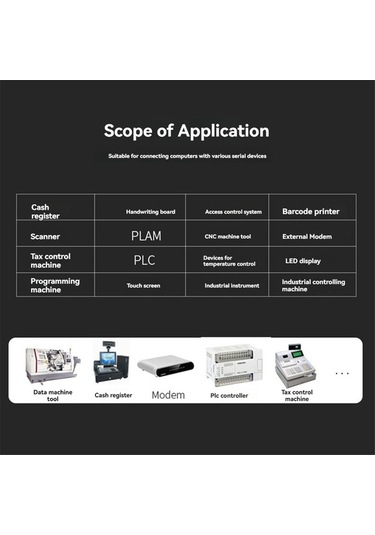 Scope of Application

Suitable for connecting computers with various serial devices

| Cash register | Handwriting board | Access control system | Barcode printer |
|---|---|---|---|
| Scanner | PLAM | CNC machine tool | External Modem |
| Tax control machine | PLC | Devices for temperature control | LED display |
| Programming machine | Touch screen | Industrial instrument | Industrial controlling machine |

Data machine tool

Cash register

Modem

Plc controller

Tax control machine

...